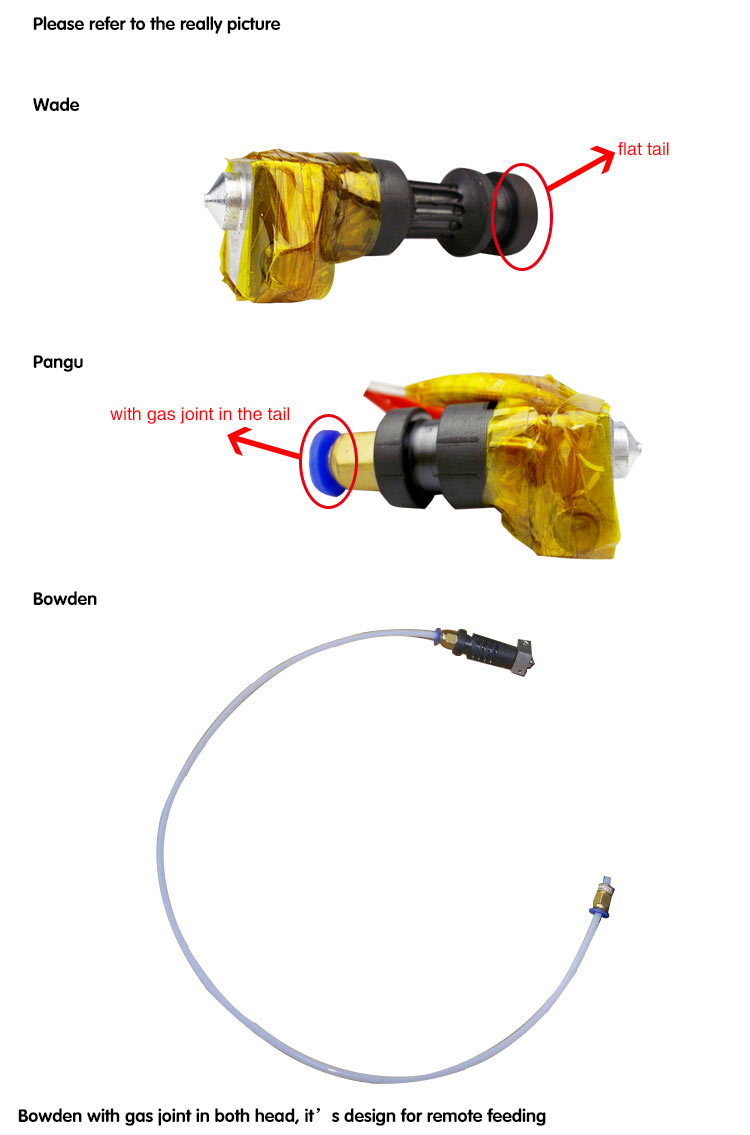 Please refer to the really picture

Wade

flat tail

Pangu

with gas joint in the tail

Bowden

Bowden with gas joint in both head, it’s design for remote feeding